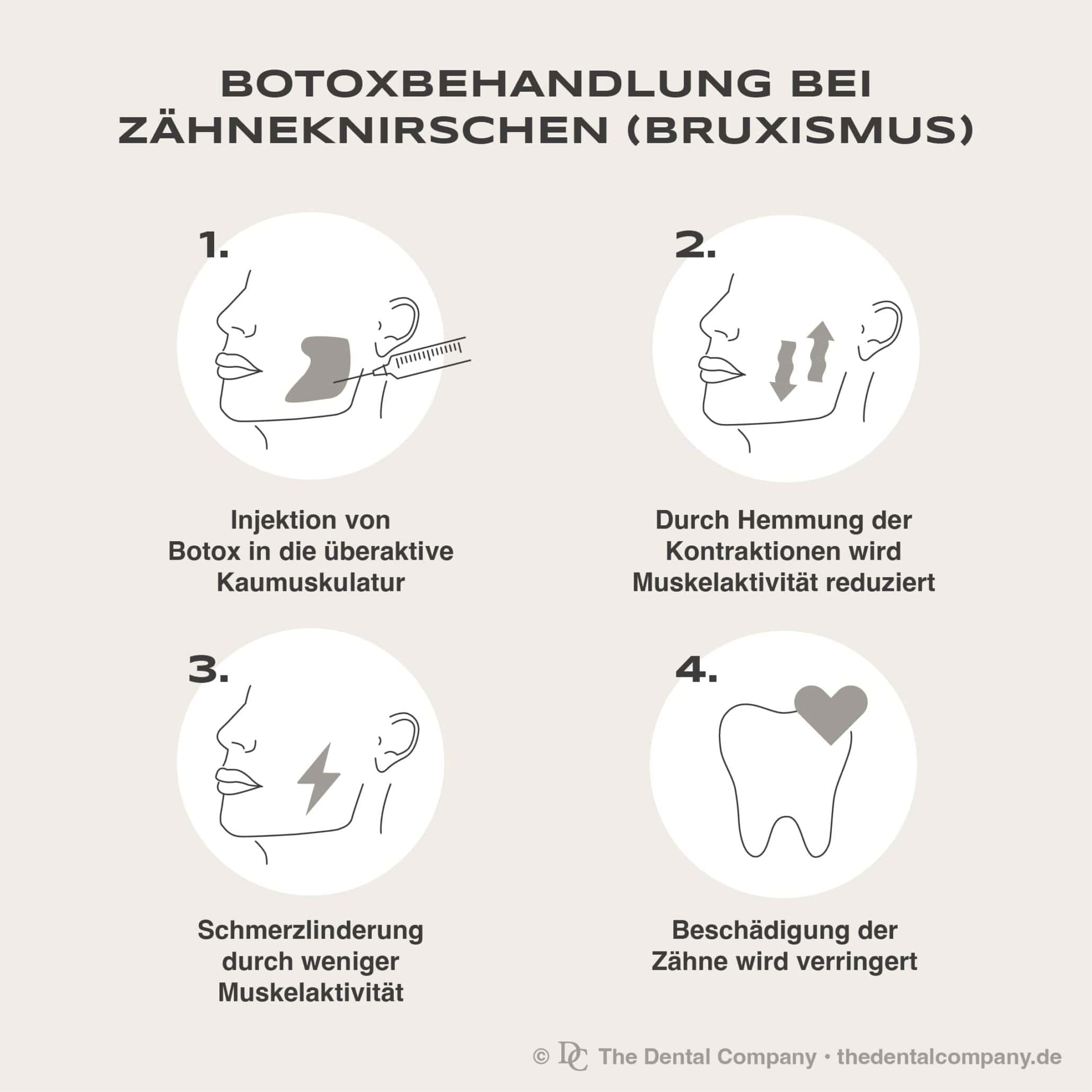 BOTOXBEHANDLUNG BEI ZÄHNEKNIRSCHEN (BRUXISMUS)

1.

Injektion von Botox in die überaktive Kaumuskulatur

2.

Durch Hemmung der Kontraktionen wird Muskelaktivität reduziert

3.

Schmerzlinderung durch weniger Muskelaktivität

4.

Beschädigung der Zähne wird verringert

© DC The Dental Company • thedentalcompany.de